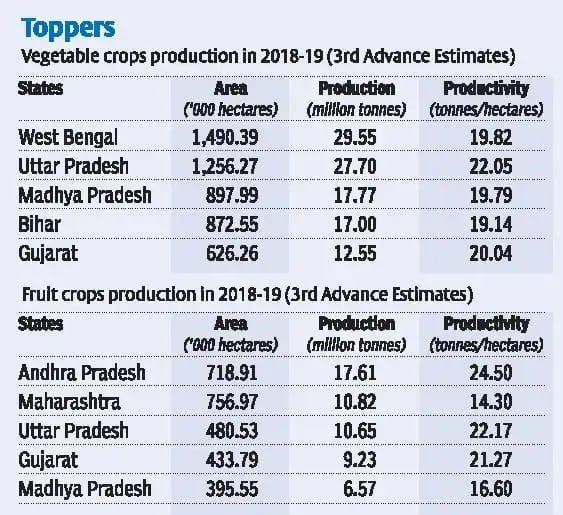 Toppers

Vegetable crops production in 2018-19 (3rd Advance Estimates)

| States | Area ('000 hectares) | Production (million tonnes) | Productivity (tonnes/hectares) |
|---|---|---|---|
| West Bengal | 1,490.39 | 29.55 | 19.82 |
| Uttar Pradesh | 1,256.27 | 27.70 | 22.05 |
| Madhya Pradesh | 897.99 | 17.77 | 19.79 |
| Bihar | 872.55 | 17.00 | 19.14 |
| Gujarat | 626.26 | 12.55 | 20.04 |

Fruit crops production in 2018-19 (3rd Advance Estimates)

| States | Area ('000 hectares) | Production (million tonnes) | Productivity (tonnes/hectares) |
|---|---|---|---|
| Andhra Pradesh | 718.91 | 17.61 | 24.50 |
| Maharashtra | 756.97 | 10.82 | 14.30 |
| Uttar Pradesh | 480.53 | 10.65 | 22.17 |
| Gujarat | 433.79 | 9.23 | 21.27 |
| Madhya Pradesh | 395.55 | 6.57 | 16.60 |