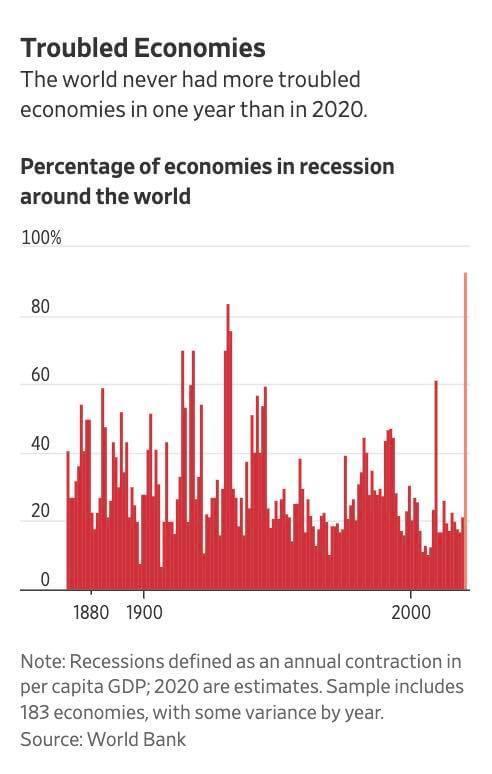 Troubled Economies
The world never had more troubled economies in one year than in 2020.

Percentage of economies in recession around the world

100%
80
60
40
20
0

1880 1900 2000

Note: Recessions defined as an annual contraction in per capita GDP; 2020 are estimates. Sample includes 183 economies, with some variance by year.
Source: World Bank